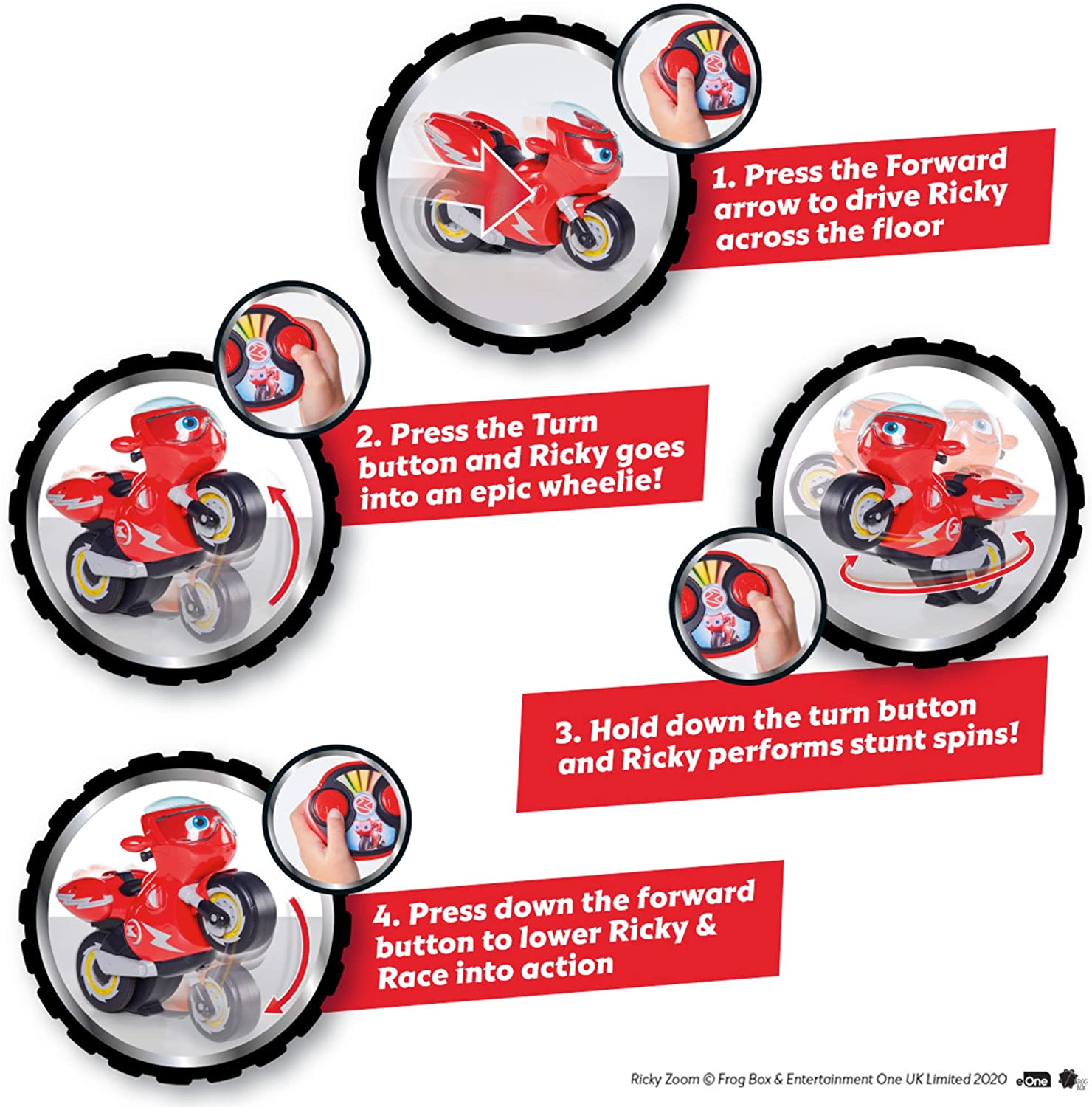 1. Press the Forward arrow to drive Ricky across the floor

2. Press the Turn button and Ricky goes into an epic wheelie!

3. Hold down the turn button and Ricky performs stunt spins!

4. Press down the forward button to lower Ricky & Race into action

Ricky Zoom © Frog Box & Entertainment One UK Limited 2020 eOne