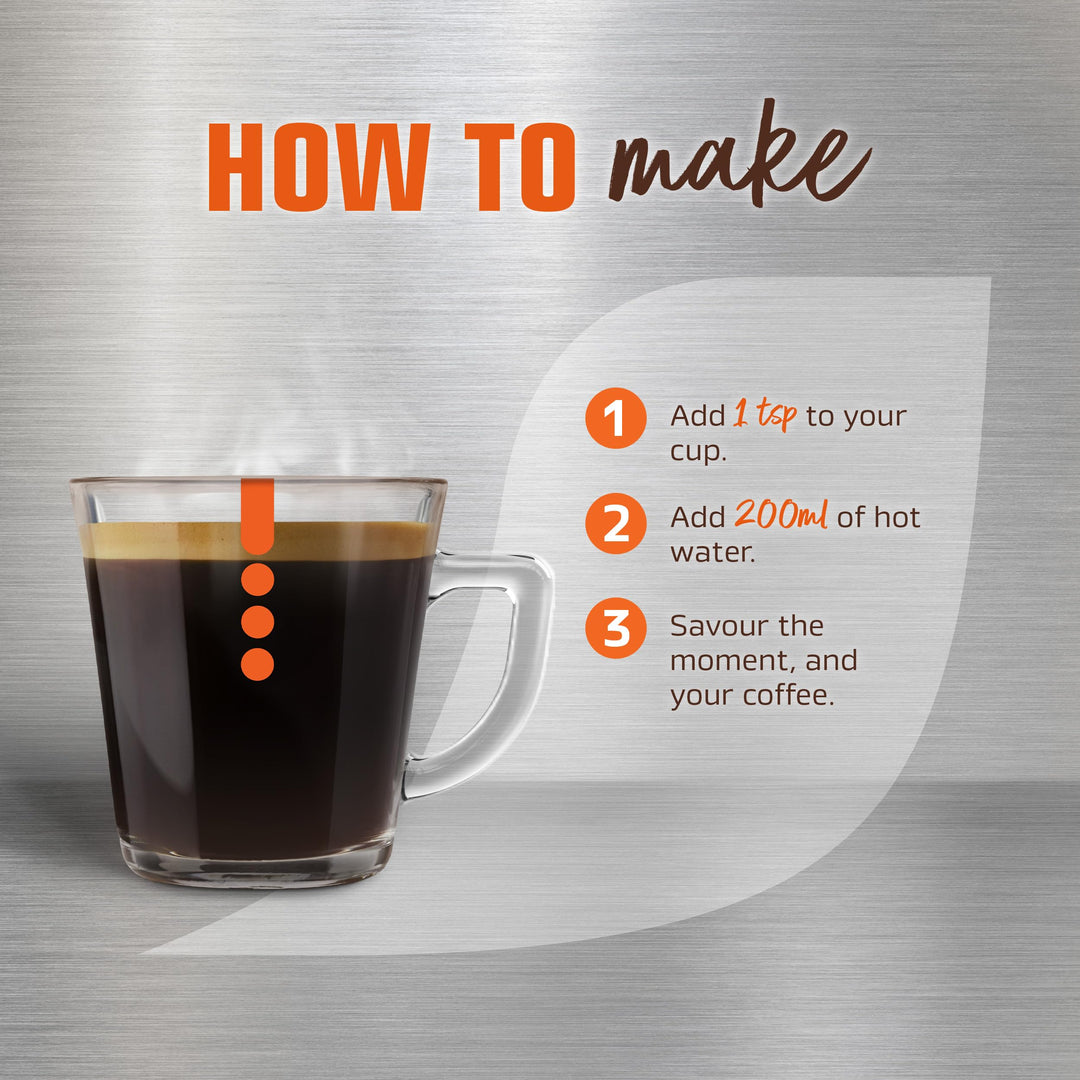 HOW TO make

1 Add 1 tsp to your cup.

2 Add 200ml of hot water.

3 Savour the moment, and your coffee.