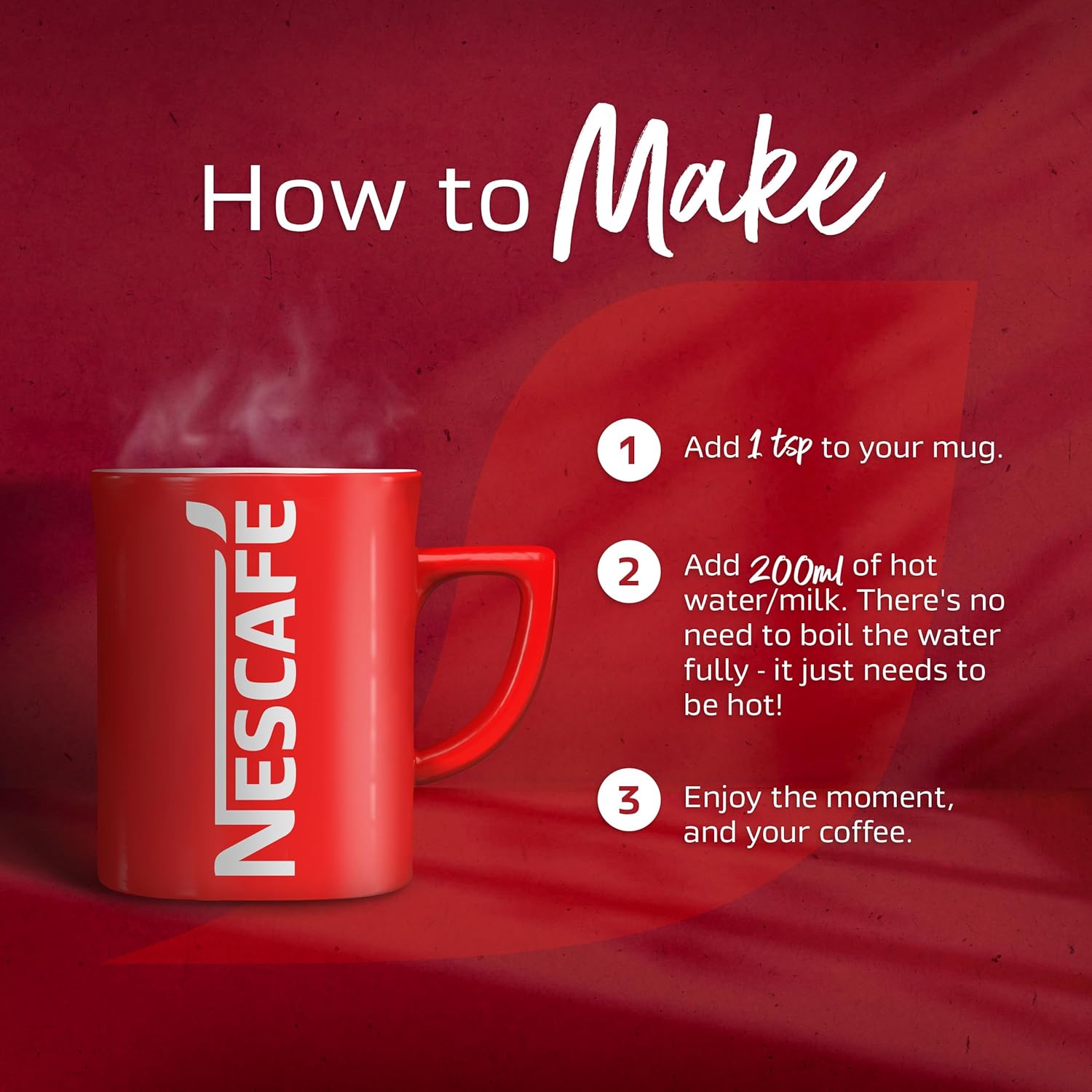 How to Make

NESCAFÉ

1 Add 1 tsp to your mug.

2 Add 200ml of hot water/milk. There's no need to boil the water fully - it just needs to be hot!

3 Enjoy the moment, and your coffee.