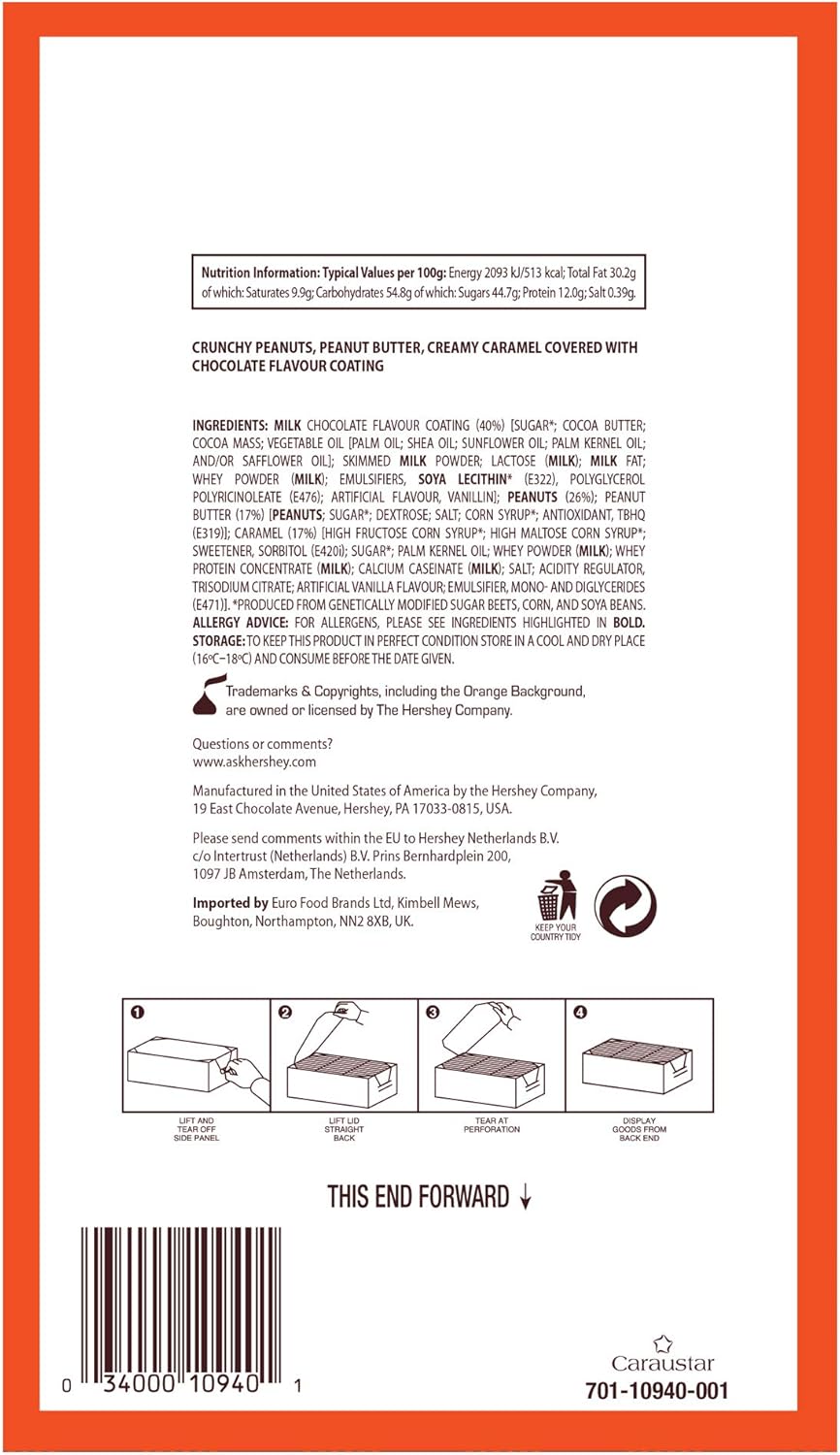 Nutrition Information: Typical Values per 100g: Energy 2093 kJ/513 kcal; Total Fat 30.2g of which: Saturates 9.9g; Carbohydrates 54.8g of which: Sugars 44.7g; Protein 12.0g; Salt 0.39g.

CRUNCHY PEANUTS, PEANUT BUTTER, CREAMY CARAMEL COVERED WITH CHOCOLATE FLAVOUR COATING

INGREDIENTS: MILK CHOCOLATE FLAVOUR COATING (40%) [SUGAR*; COCOA BUTTER; COCOA MASS; VEGETABLE OIL [PALM OIL; SHEA OIL; SUNFLOWER OIL; PALM KERNEL OIL; AND/OR SAFFLOWER OIL]; SKIMMED MILK POWDER; LACTOSE (MILK); MILK FAT; WHEY POWDER (MILK); EMULSIFIERS, SOYA LECITHIN* (E322), POLYGLYCEROL POLYRICINOLEATE (E476); ARTIFICIAL FLAVOUR, VANILLIN]; PEANUTS (26%); PEANUT BUTTER (17%) [PEANUTS; SUGAR*; DEXTROSE; SALT; CORN SYRUP*; ANTIOXIDANT, TBHQ (E319)]; CARAMEL (17%) [HIGH FRUCTOSE CORN SYRUP*; HIGH MALTOSE CORN SYRUP*; SWEETENER, SORBITOL (E420i); SUGAR*; PALM KERNEL OIL; WHEY POWDER (MILK); WHEY PROTEIN CONCENTRATE (MILK); CALCIUM CASEINATE (MILK); SALT; ACIDITY REGULATOR, TRISODIUM CITRATE; ARTIFICIAL VANILLA FLAVOUR; EMULSIFIER, MONO- AND DIGLYCERIDES (E471)]. *PRODUCED FROM GENETICALLY MODIFIED SUGAR BEETS, CORN, AND SOYA BEANS.
ALLERGY ADVICE: FOR ALLERGENS, PLEASE SEE INGREDIENTS HIGHLIGHTED IN BOLD.
STORAGE: TO KEEP THIS PRODUCT IN PERFECT CONDITION STORE IN A COOL AND DRY PLACE (16ºC–18ºC) AND CONSUME BEFORE THE DATE GIVEN.

Trademarks & Copyrights, including the Orange Background, are owned or licensed by The Hershey Company.

Questions or comments?
www.askhershey.com

Manufactured in the United States of America by the Hershey Company, 19 East Chocolate Avenue, Hershey, PA 17033-0815, USA.

Please send comments within the EU to Hershey Netherlands B.V. c/o Intertrust (Netherlands) B.V. Prins Bernhardplein 200, 1097 JB Amsterdam, The Netherlands.

Imported by Euro Food Brands Ltd, Kimbell Mews, Boughton, Northampton, NN2 8XB, UK.

KEEP YOUR COUNTRY TIDY

1 LIFT AND TEAR OFF SIDE PANEL
2 LIFT LID STRAIGHT BACK
3 TEAR AT PERFORATION
4 DISPLAY GOODS FROM BACK END

THIS END FORWARD ↓

0 34000 10940 1

Caraustar
701-10940-001