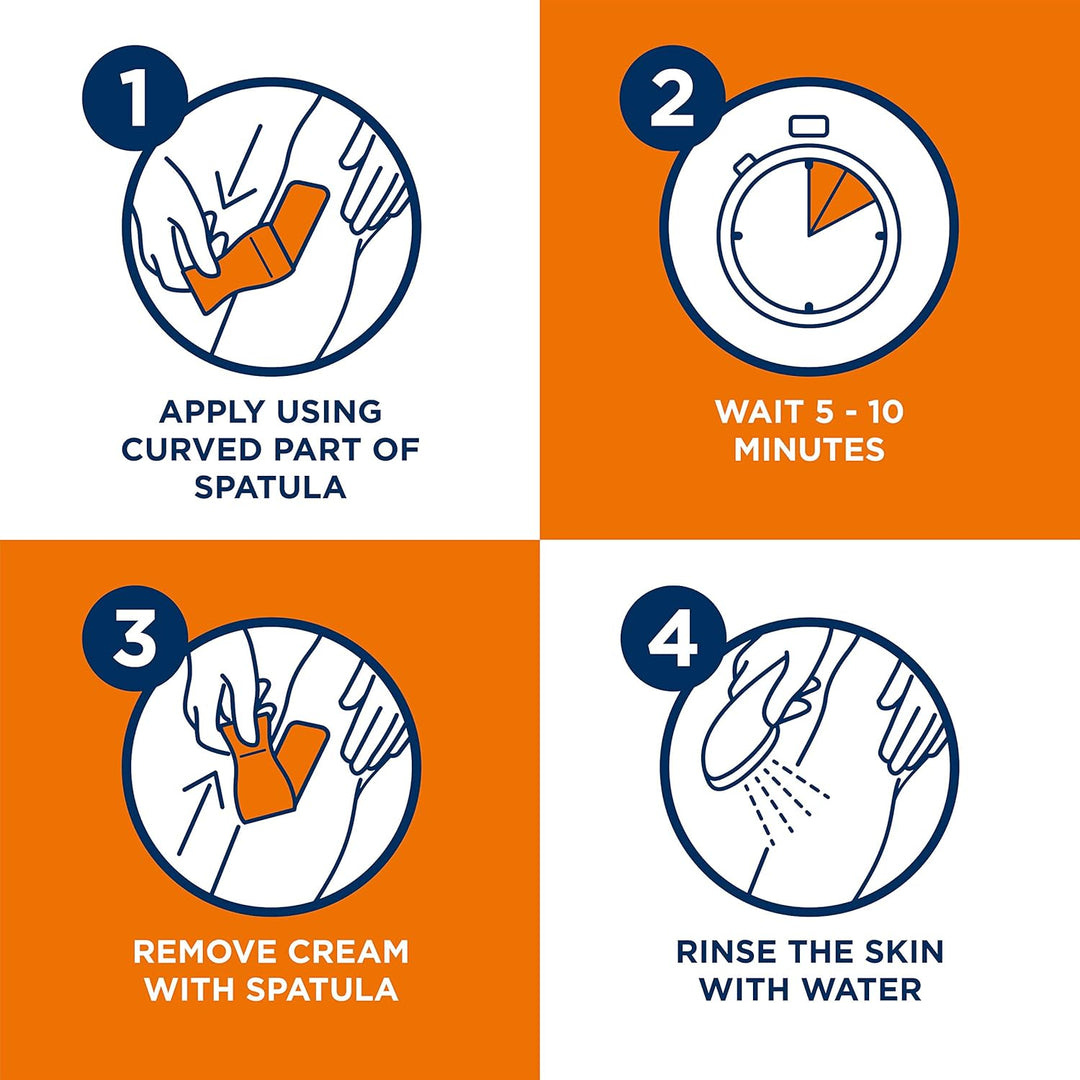 1

APPLY USING CURVED PART OF SPATULA

2

WAIT 5 - 10 MINUTES

3

REMOVE CREAM WITH SPATULA

4

RINSE THE SKIN WITH WATER