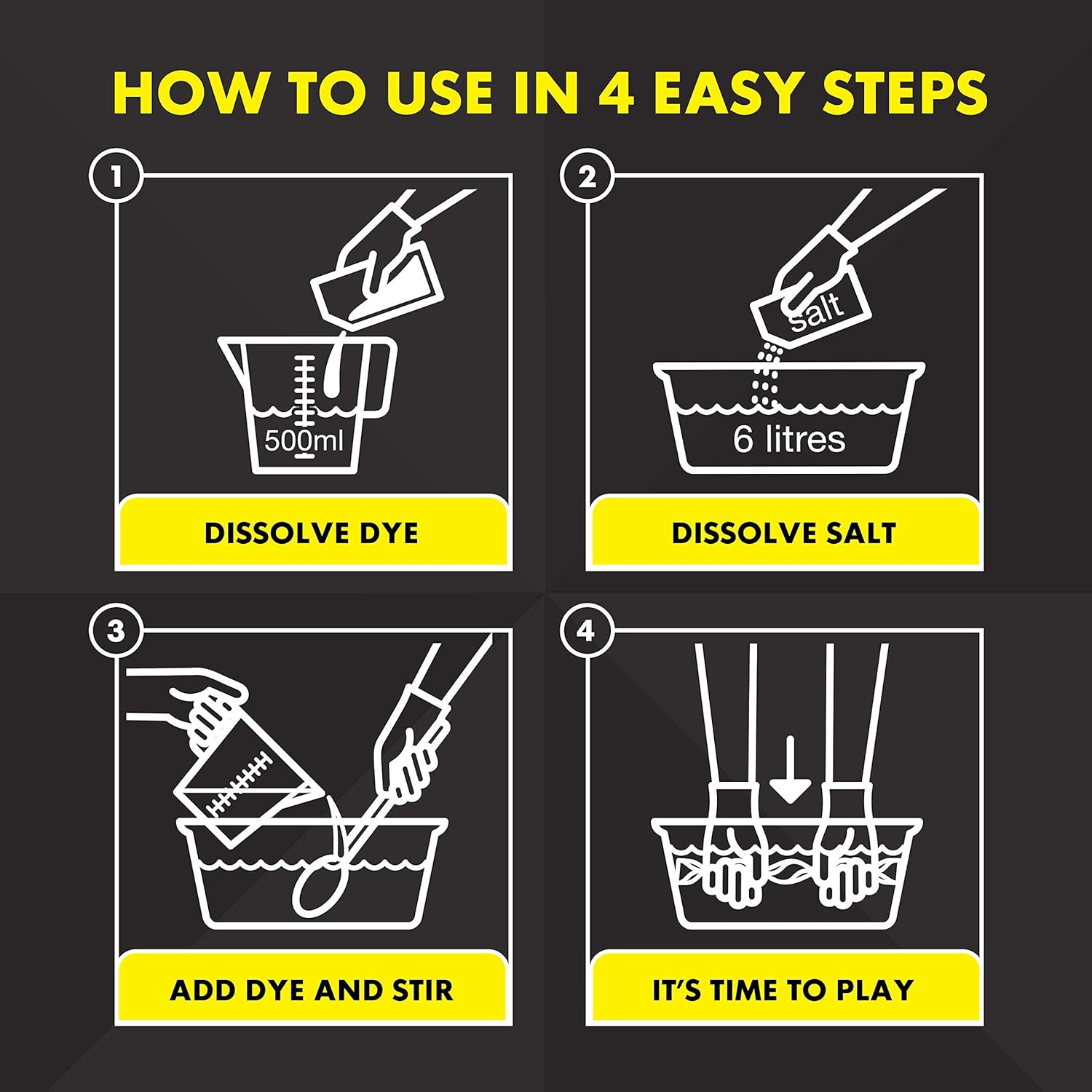 HOW TO USE IN 4 EASY STEPS

1

500ml

DISSOLVE DYE

2

salt

6 litres

DISSOLVE SALT

3

ADD DYE AND STIR

4

IT'S TIME TO PLAY