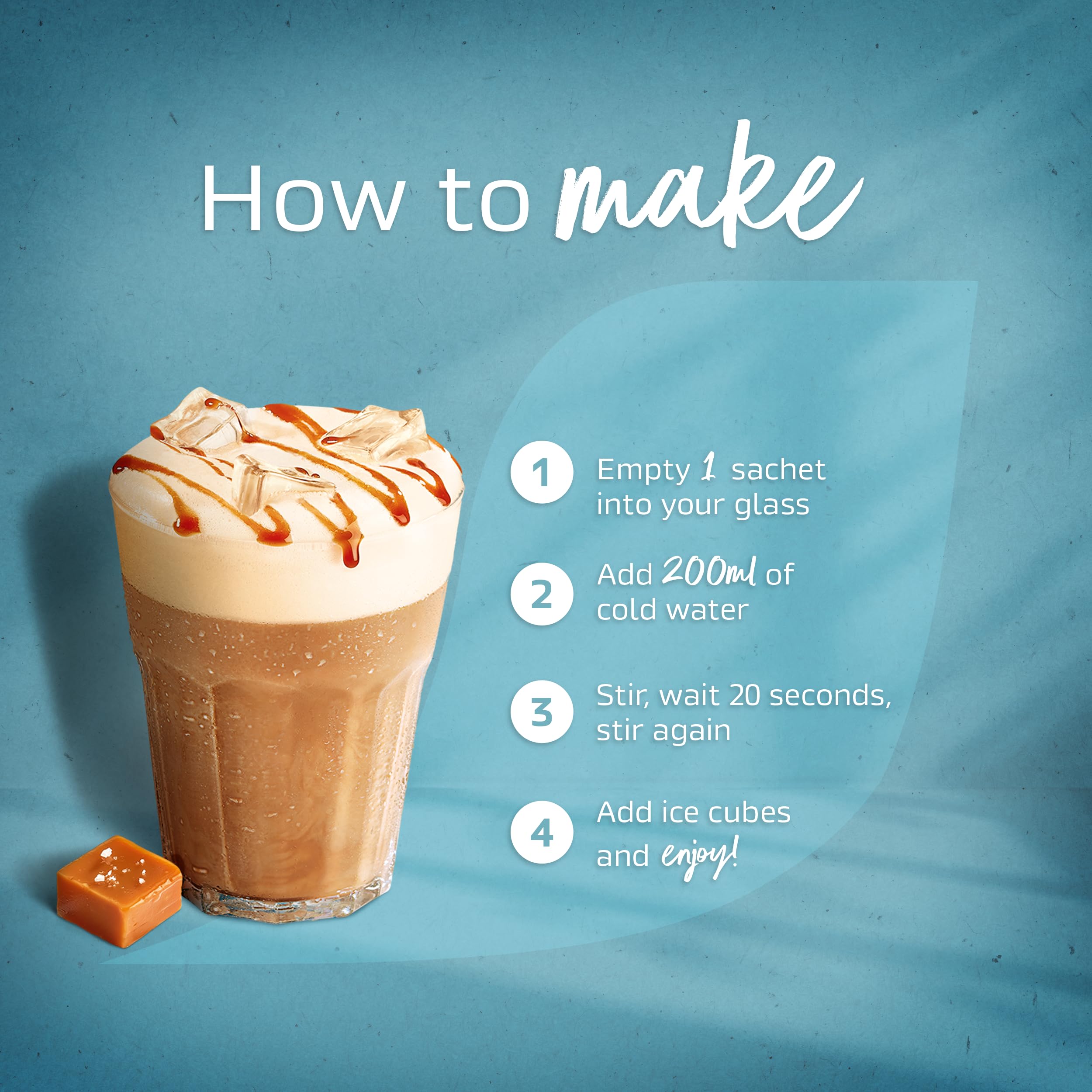 How to make

1 Empty 1 sachet into your glass

2 Add 200ml of cold water

3 Stir, wait 20 seconds, stir again

4 Add ice cubes and enjoy!