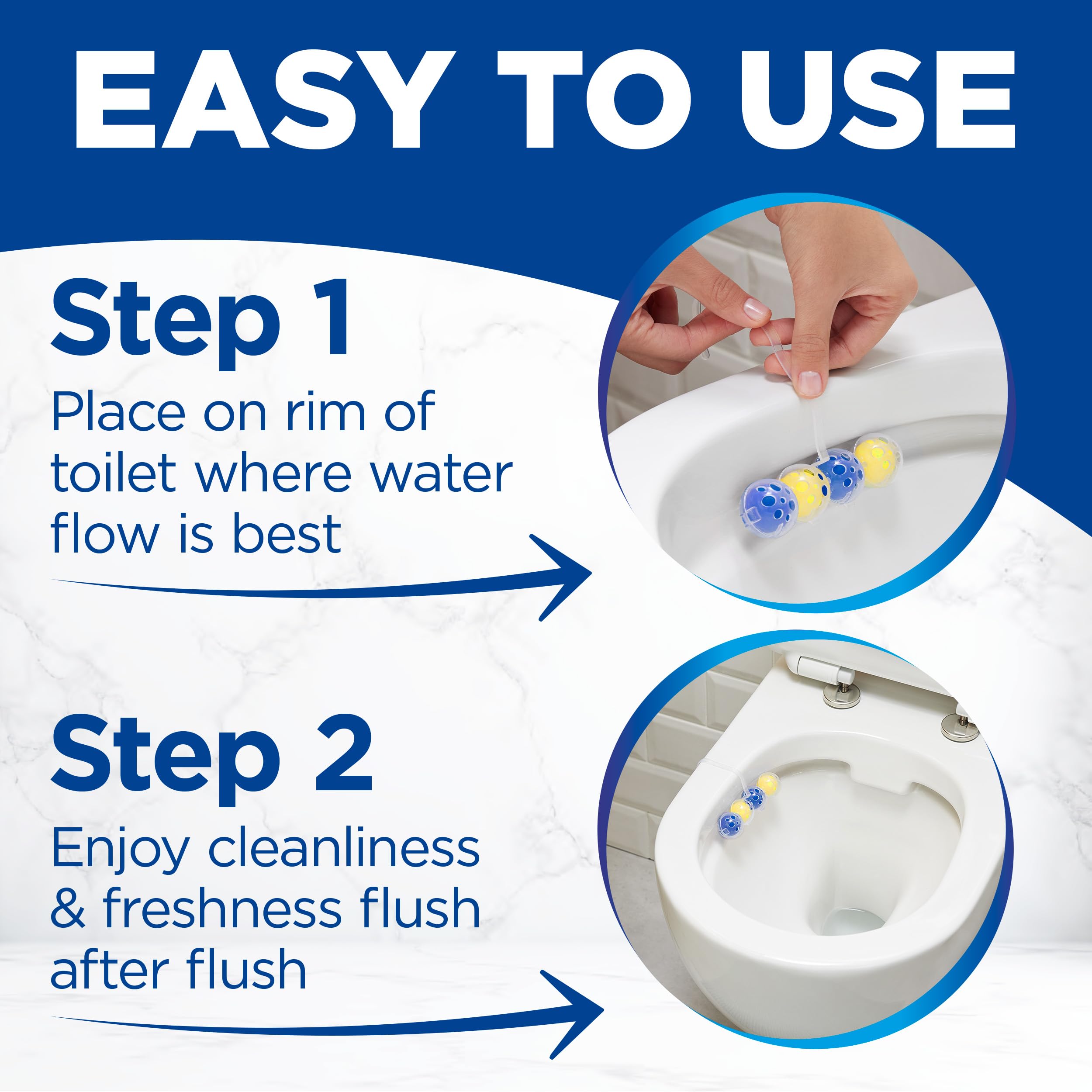 EASY TO USE

Step 1
Place on rim of toilet where water flow is best

Step 2
Enjoy cleanliness & freshness flush after flush