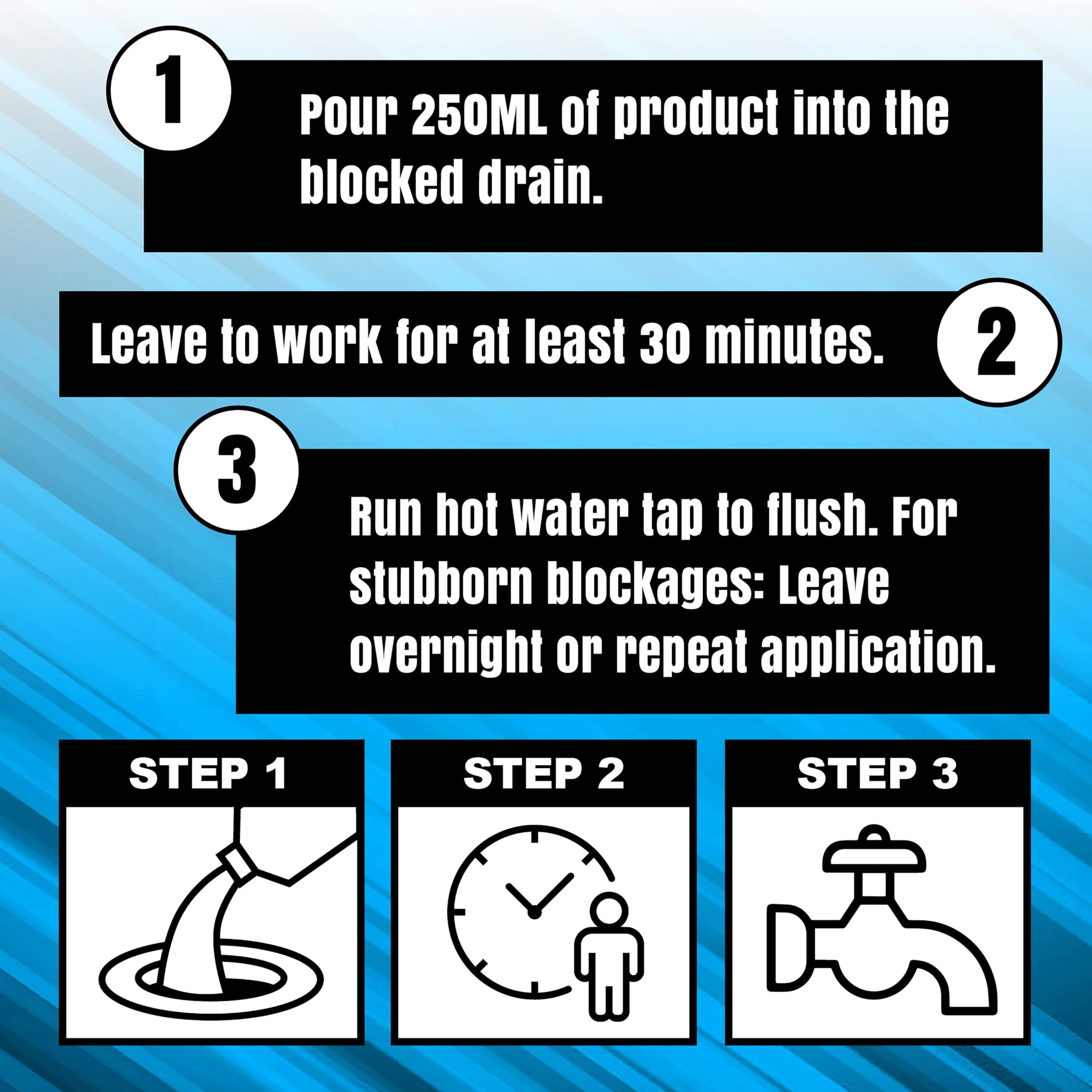 1

Pour 250ML of product into the blocked drain.

Leave to work for at least 30 minutes.

2

3

Run hot water tap to flush. For stubborn blockages: Leave overnight or repeat application.

STEP 1

STEP 2

STEP 3