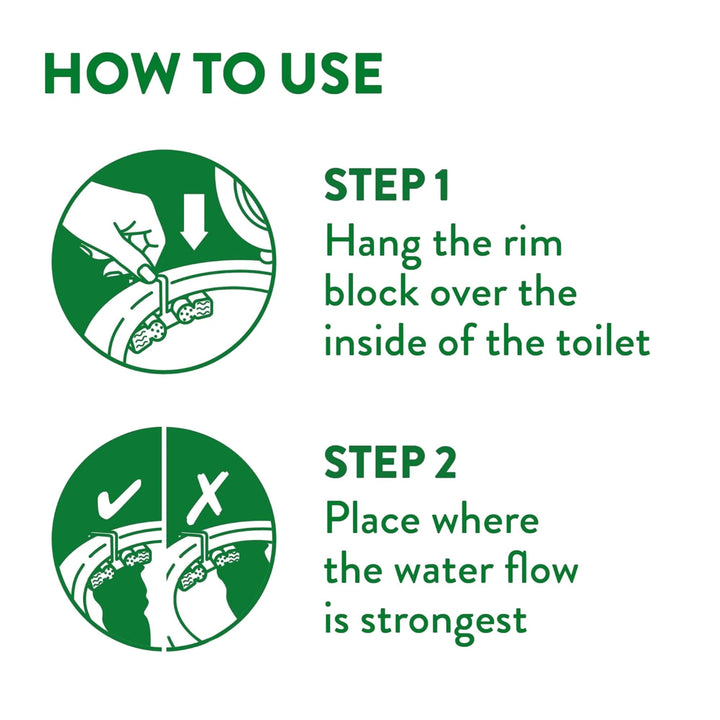 HOW TO USE

STEP 1
Hang the rim block over the inside of the toilet

STEP 2
Place where the water flow is strongest