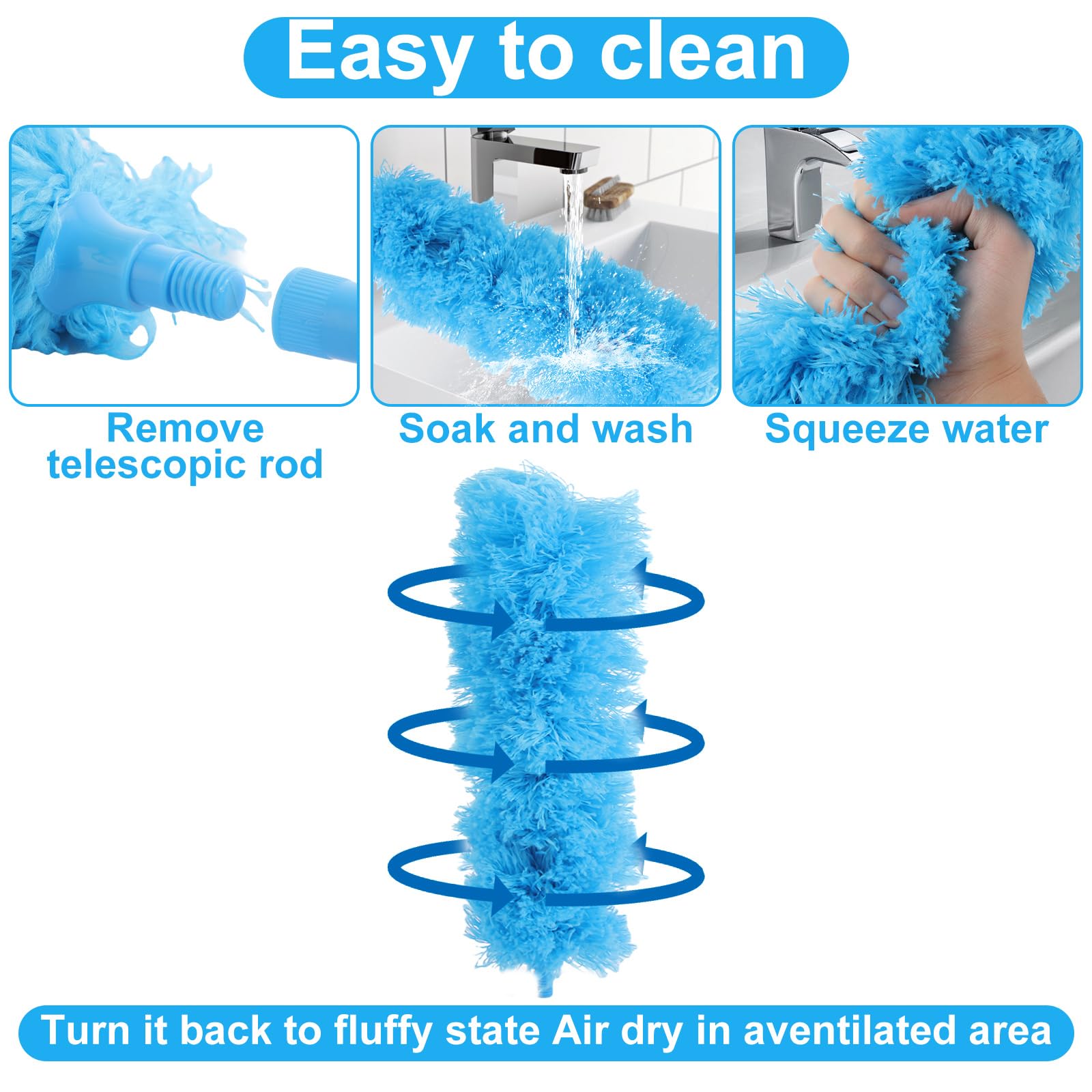 Easy to clean

Remove telescopic rod

Soak and wash

Squeeze water

Turn it back to fluffy state Air dry in aventilated area