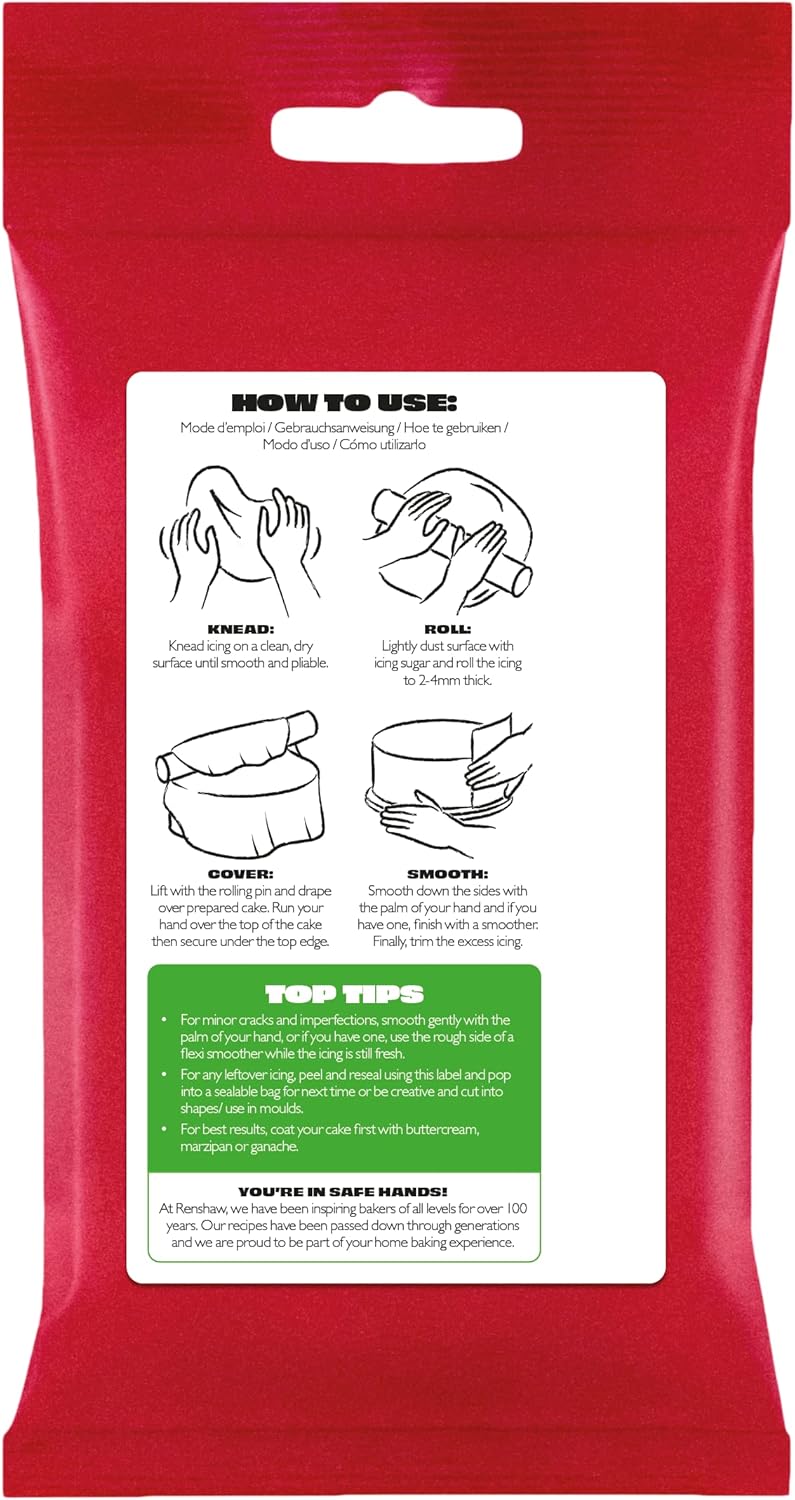 HOW TO USE:

Mode d'emploi / Gebrauchsanweisung / Hoe te gebruiken / Modo d'uso / Cómo utilizarlo

KNEAD:
Knead icing on a clean, dry surface until smooth and pliable.

ROLL:
Lightly dust surface with icing sugar and roll the icing to 2-4mm thick.

COVER:
Lift with the rolling pin and drape over prepared cake. Run your hand over the top of the cake then secure under the top edge.

SMOOTH:
Smooth down the sides with the palm of your hand and if you have one, finish with a smoother. Finally, trim the excess icing.

TOP TIPS

• For minor cracks and imperfections, smooth gently with the palm of your hand, or if you have one, use the rough side of a flexi smoother while the icing is still fresh.
• For any leftover icing, peel and reseal using this label and pop into a sealable bag for next time or be creative and cut into shapes/ use in moulds.
• For best results, coat your cake first with buttercream, marzipan or ganache.

YOU'RE IN SAFE HANDS!
At Renshaw, we have been inspiring bakers of all levels for over 100 years. Our recipes have been passed down through generations and we are proud to be part of your home baking experience.