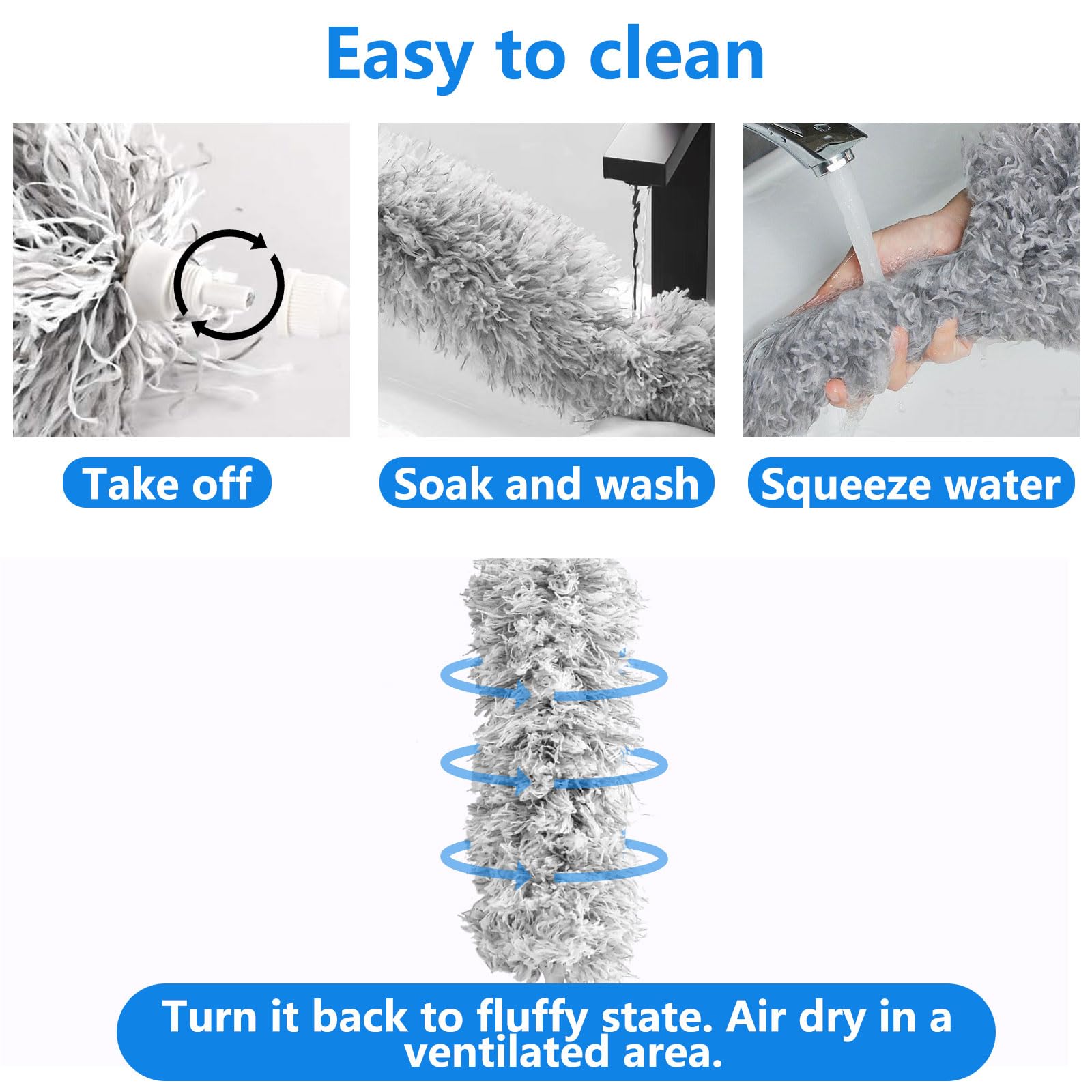 Easy to clean

Take off

Soak and wash

Squeeze water

Turn it back to fluffy state. Air dry in a ventilated area.