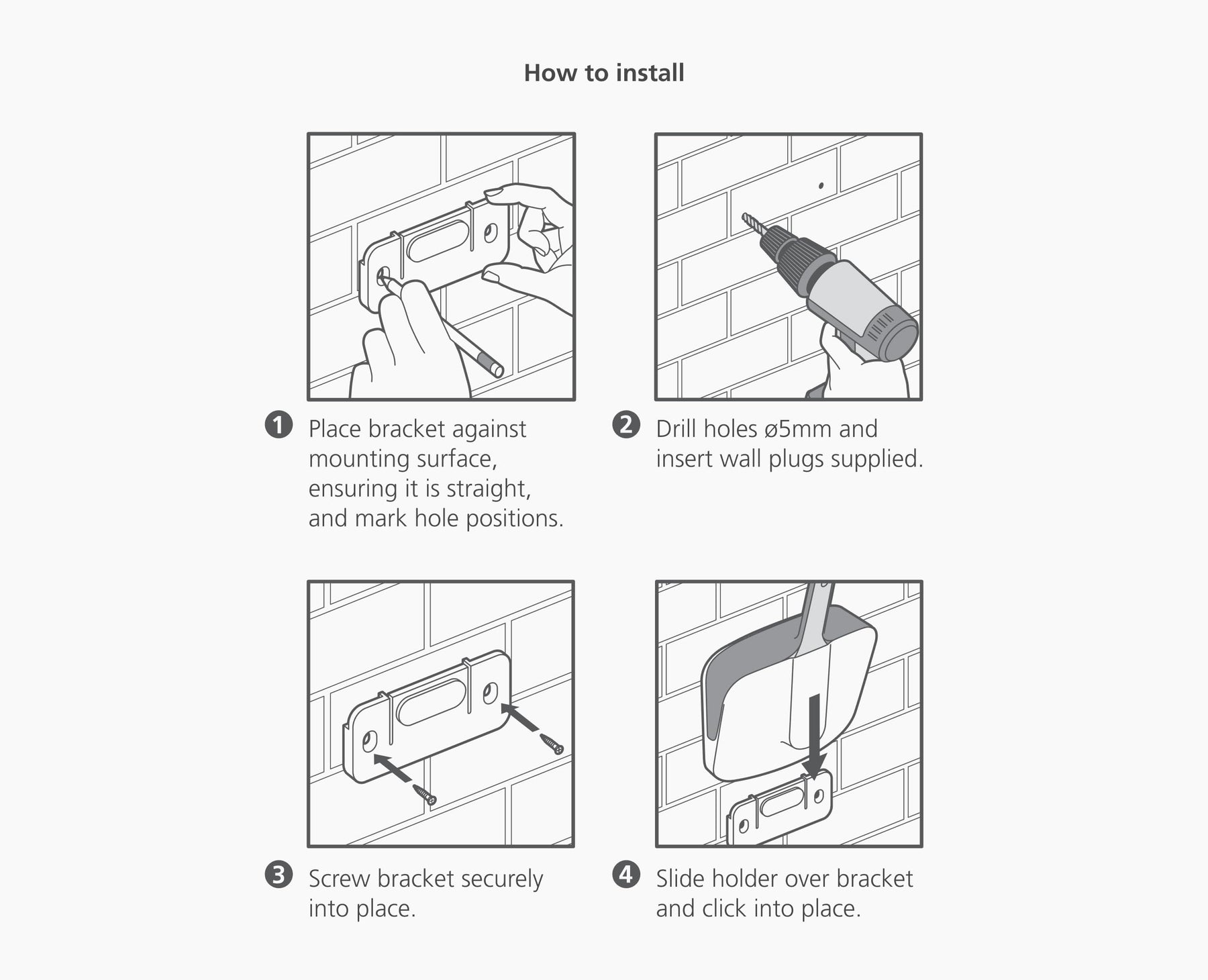 How to install

1 Place bracket against mounting surface, ensuring it is straight, and mark hole positions.

2 Drill holes ø5mm and insert wall plugs supplied.

3 Screw bracket securely into place.

4 Slide holder over bracket and click into place.