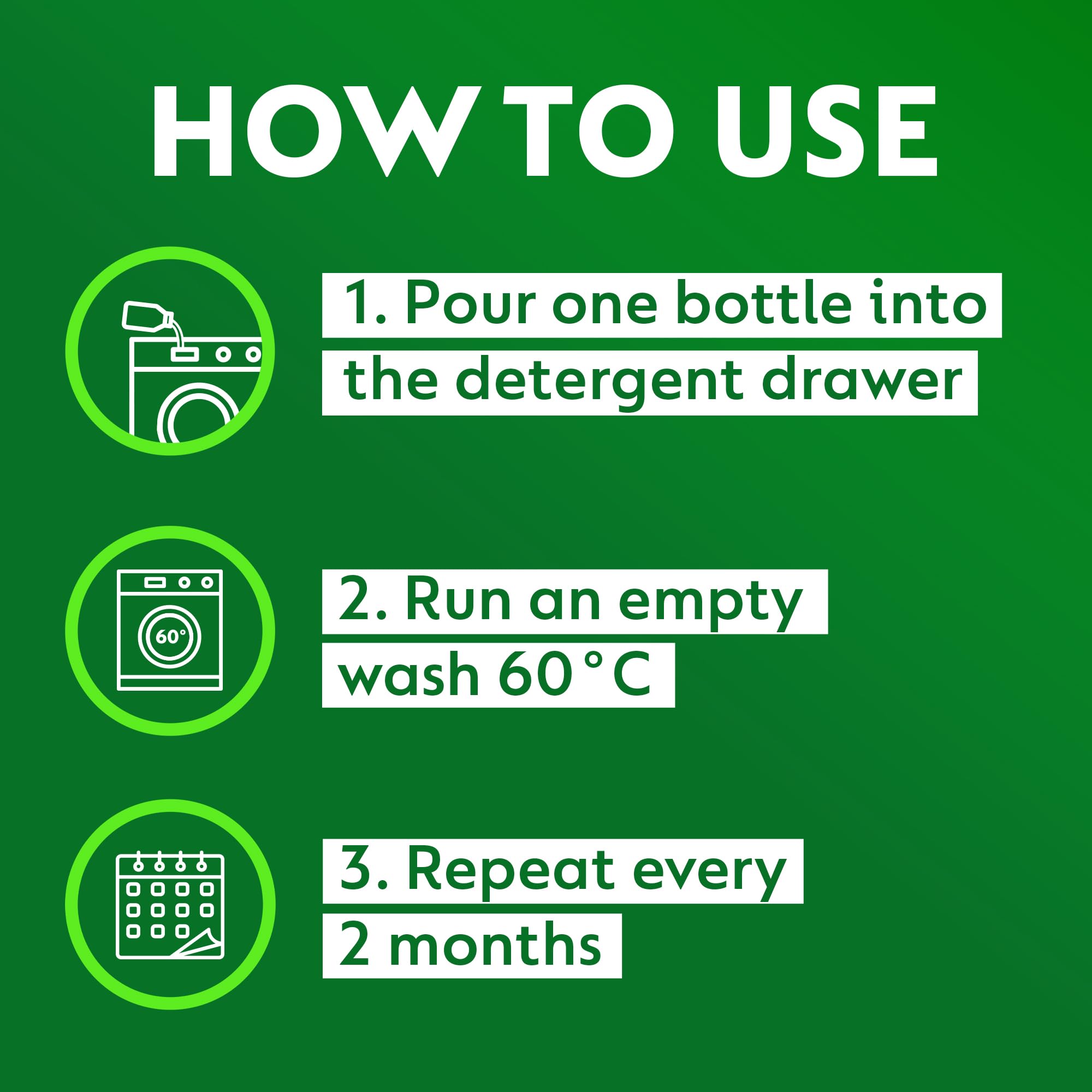 HOW TO USE

1. Pour one bottle into the detergent drawer

60°

2. Run an empty wash 60 °C

3. Repeat every 2 months