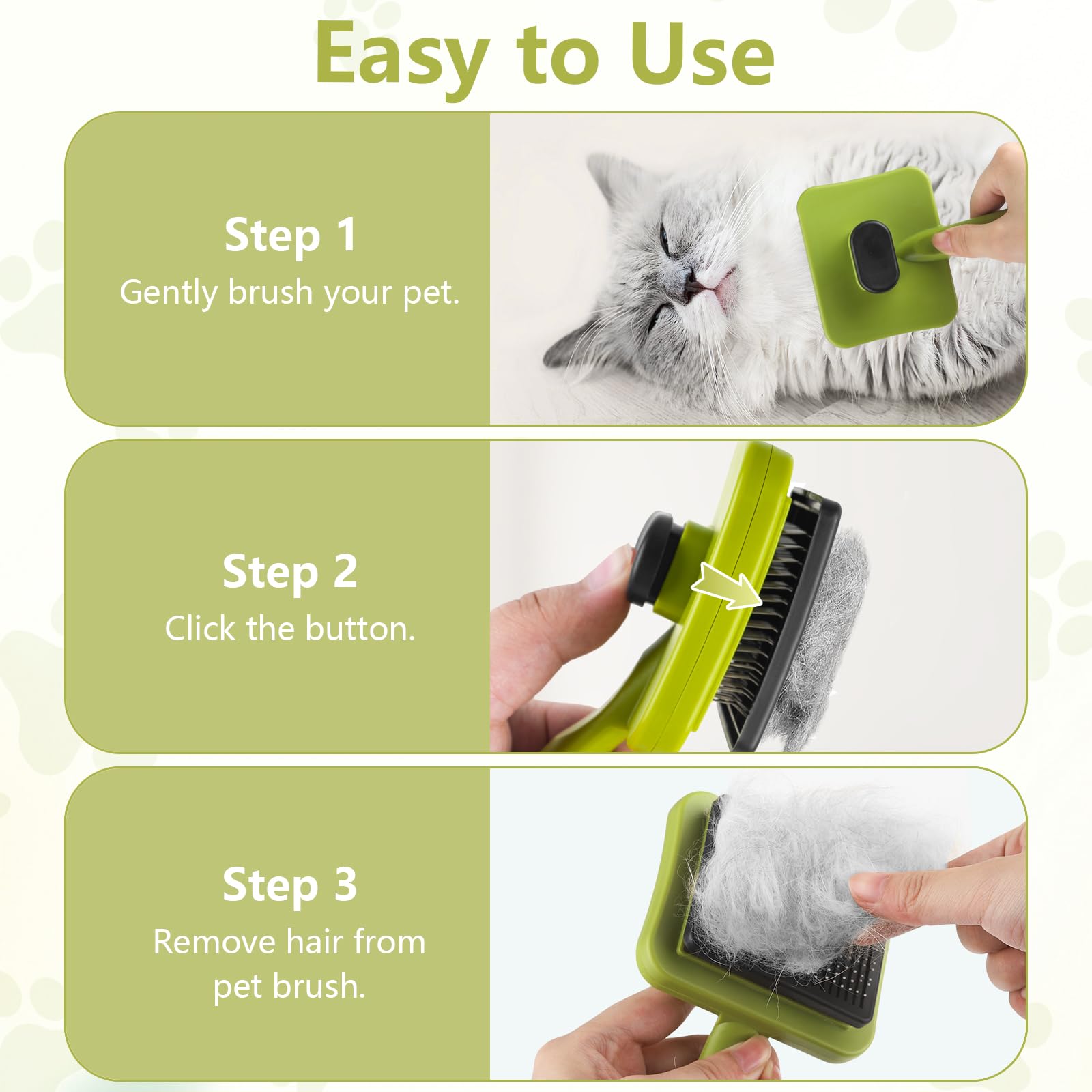 Easy to Use

Step 1
Gently brush your pet.

Step 2
Click the button.

Step 3
Remove hair from pet brush.