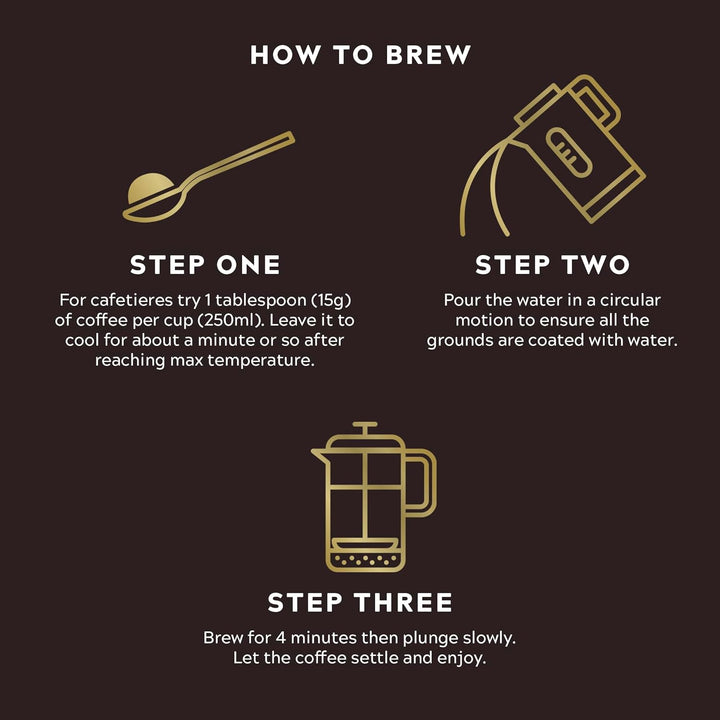 HOW TO BREW

STEP ONE

For cafetieres try 1 tablespoon (15g) of coffee per cup (250ml). Leave it to cool for about a minute or so after reaching max temperature.

STEP TWO

Pour the water in a circular motion to ensure all the grounds are coated with water.

STEP THREE

Brew for 4 minutes then plunge slowly. Let the coffee settle and enjoy.