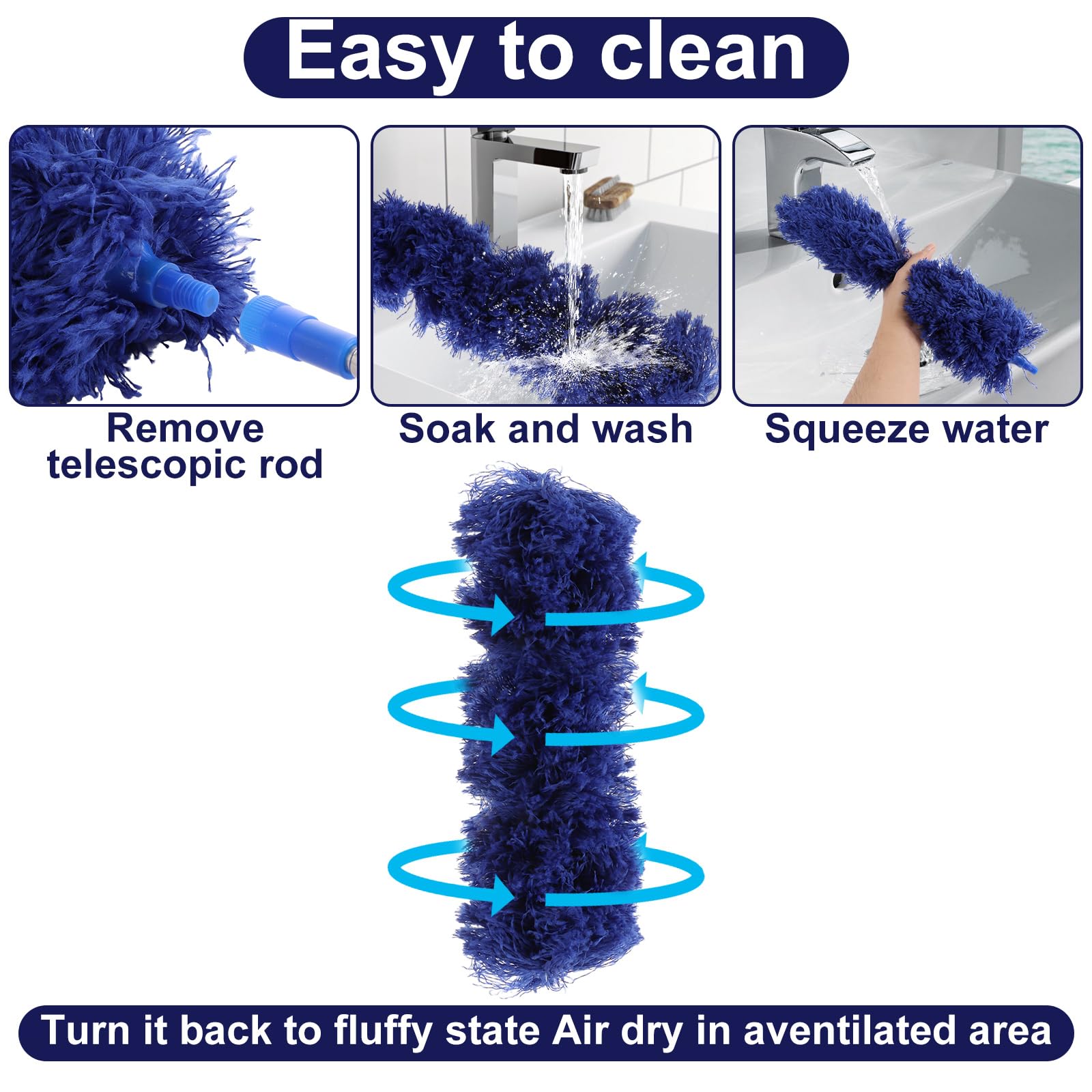 Easy to clean

Remove telescopic rod

Soak and wash

Squeeze water

Turn it back to fluffy state Air dry in aventilated area