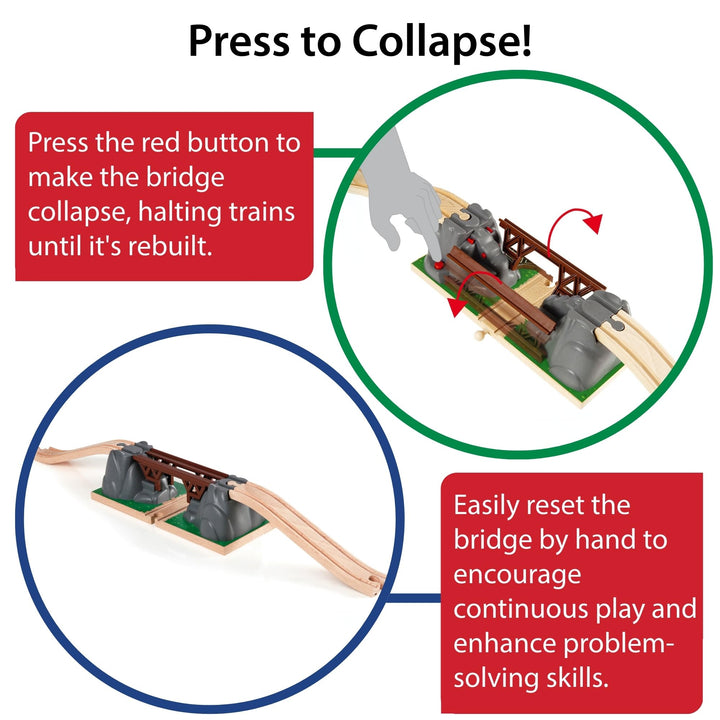 Press to Collapse!

Press the red button to make the bridge collapse, halting trains until it's rebuilt.

Easily reset the bridge by hand to encourage continuous play and enhance problem-solving skills.