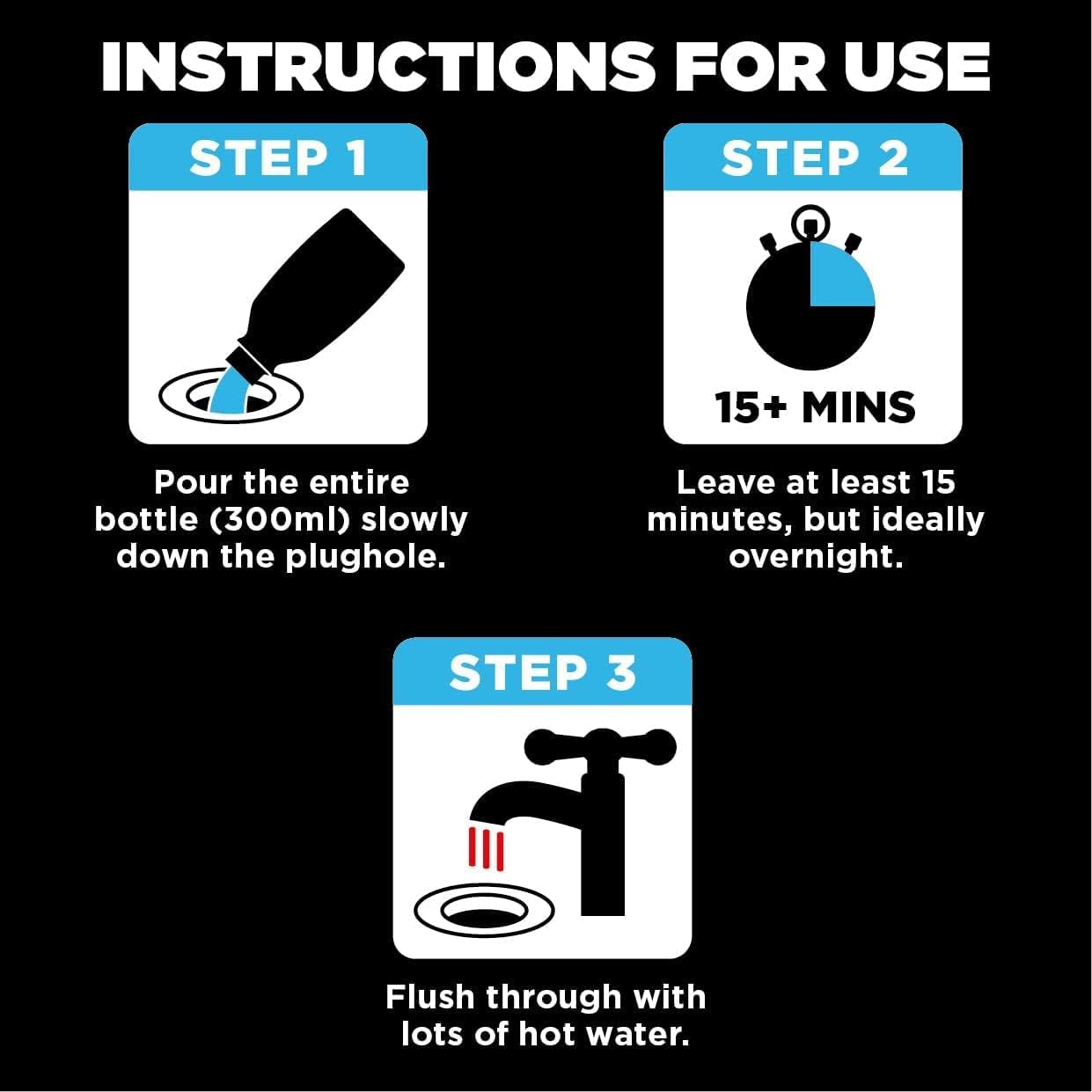 INSTRUCTIONS FOR USE

STEP 1

Pour the entire bottle (300ml) slowly down the plughole.

STEP 2

15+ MINS

Leave at least 15 minutes, but ideally overnight.

STEP 3

Flush through with lots of hot water.