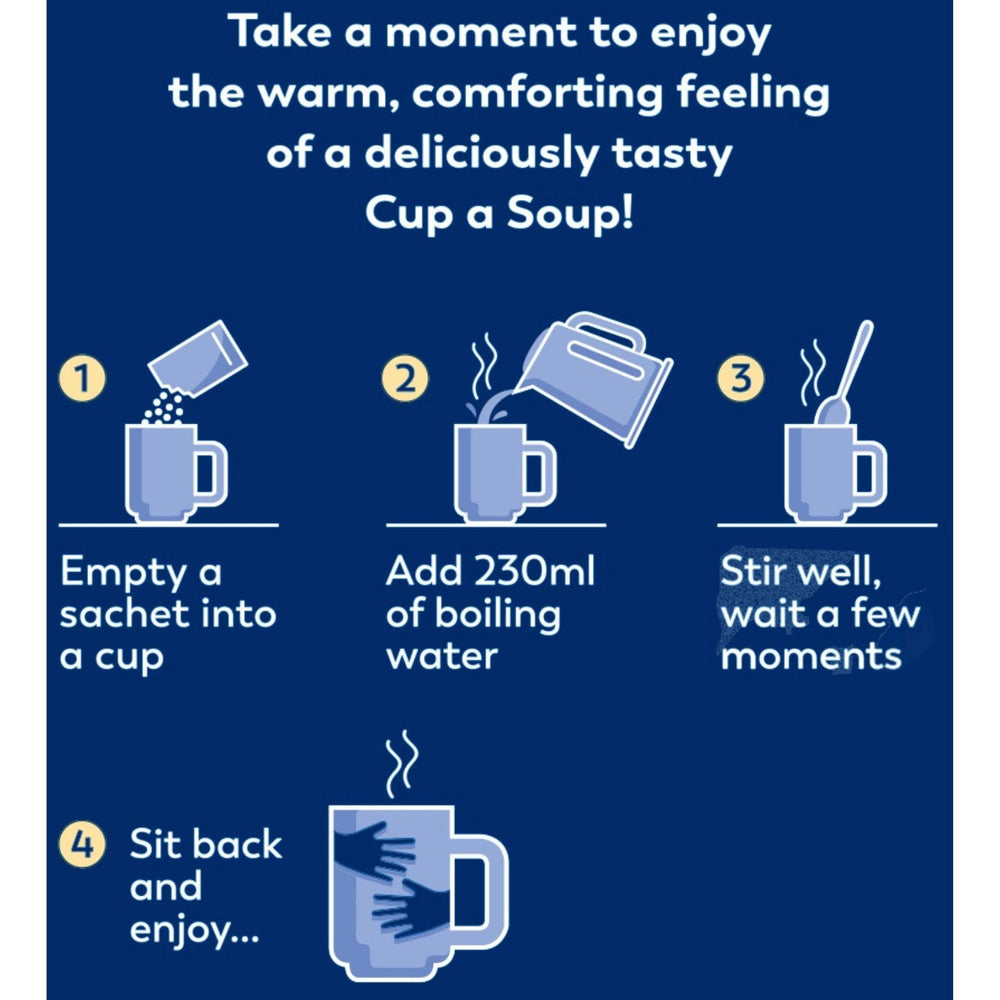 Take a moment to enjoy the warm, comforting feeling of a deliciously tasty Cup a Soup!

1 Empty a sachet into a cup

2 Add 230ml of boiling water

3 Stir well, wait a few moments

4 Sit back and enjoy...