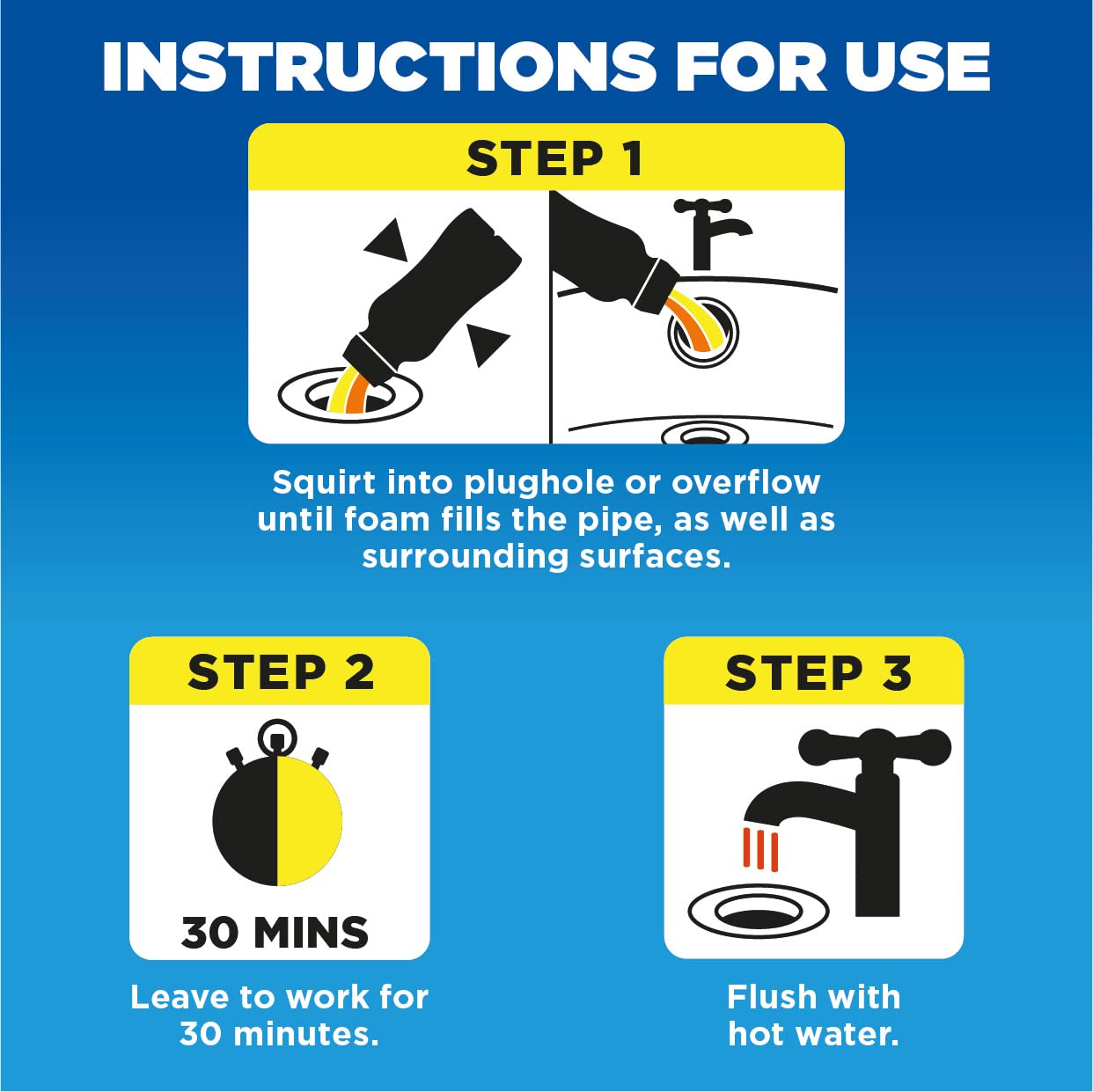 INSTRUCTIONS FOR USE

STEP 1

Squirt into plughole or overflow until foam fills the pipe, as well as surrounding surfaces.

STEP 2

30 MINS

Leave to work for 30 minutes.

STEP 3

Flush with hot water.