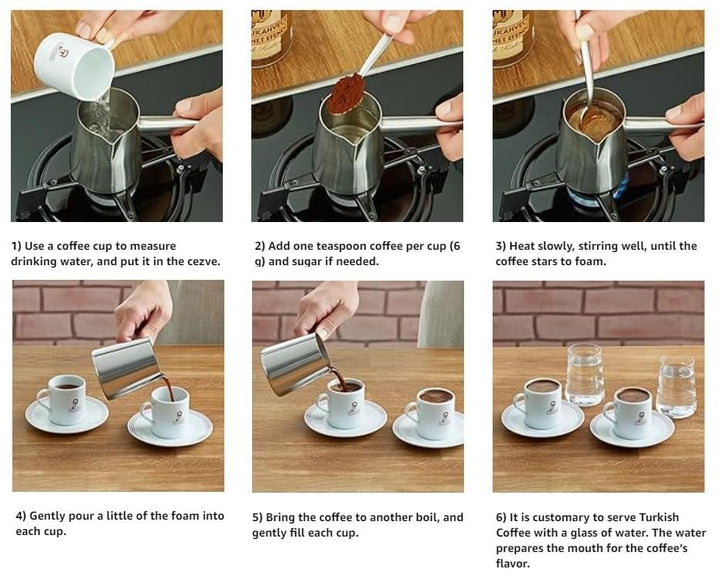 1) Use a coffee cup to measure drinking water, and put it in the cezve.

2) Add one teaspoon coffee per cup (6 g) and sugar if needed.

3) Heat slowly, stirring well, until the coffee stars to foam.

4) Gently pour a little of the foam into each cup.

5) Bring the coffee to another boil, and gently fill each cup.

6) It is customary to serve Turkish Coffee with a glass of water. The water prepares the mouth for the coffee's flavor.