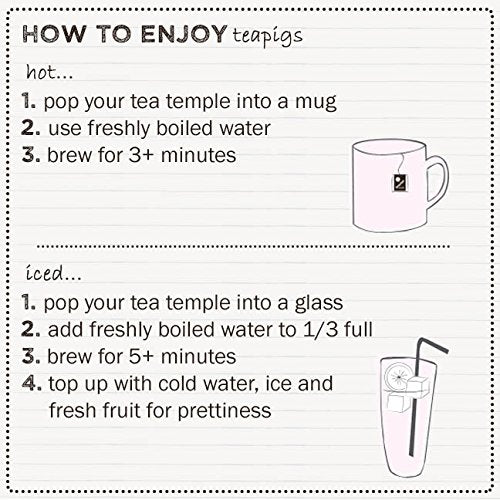 HOW TO ENJOY teapigs

hot...

1. pop your tea temple into a mug
2. use freshly boiled water
3. brew for 3+ minutes

iced...

1. pop your tea temple into a glass
2. add freshly boiled water to 1/3 full
3. brew for 5+ minutes
4. top up with cold water, ice and fresh fruit for prettiness