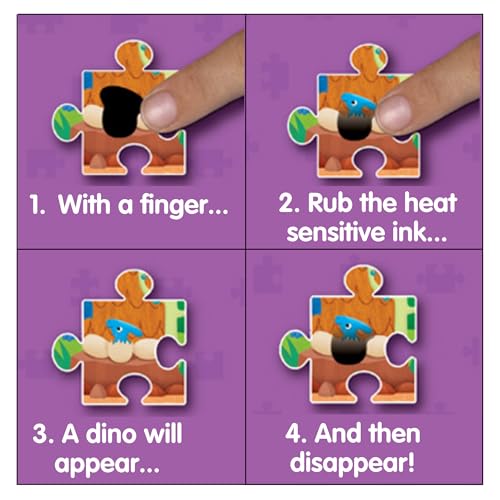 1. With a finger...

2. Rub the heat sensitive ink...

3. A dino will appear...

4. And then disappear!