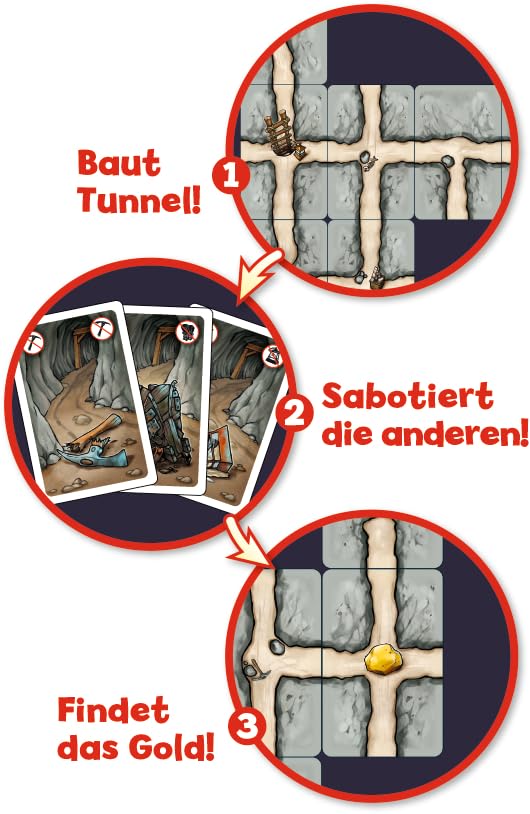 Baut Tunnel!

1

2

Sabotiert die anderen!

Findet das Gold!

3