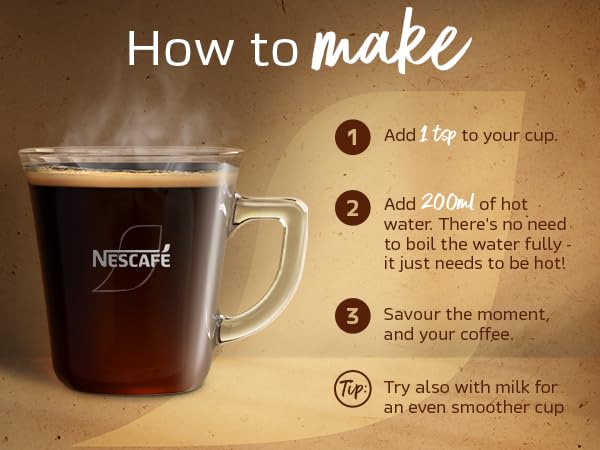 How to make

NESCAFÉ

1 Add 1 tsp to your cup.

2 Add 200ml of hot water. There's no need to boil the water fully - it just needs to be hot!

3 Savour the moment, and your coffee.

Tip: Try also with milk for an even smoother cup