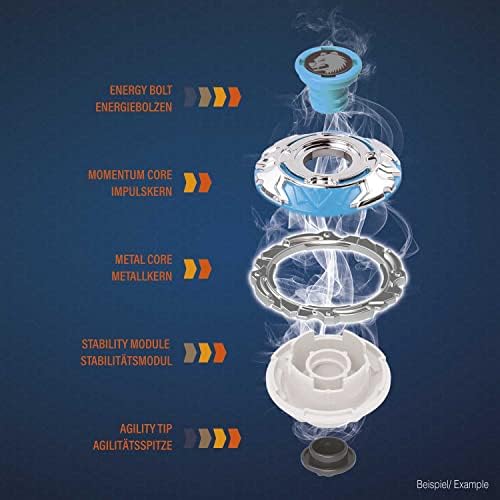 ENERGY BOLT
ENERGIEBOLZEN

MOMENTUM CORE
IMPULSKERN

METAL CORE
METALLKERN

STABILITY MODULE
STABILITÄTSMODUL

AGILITY TIP
AGILITÄTSSPITZE

Beispiel/ Example